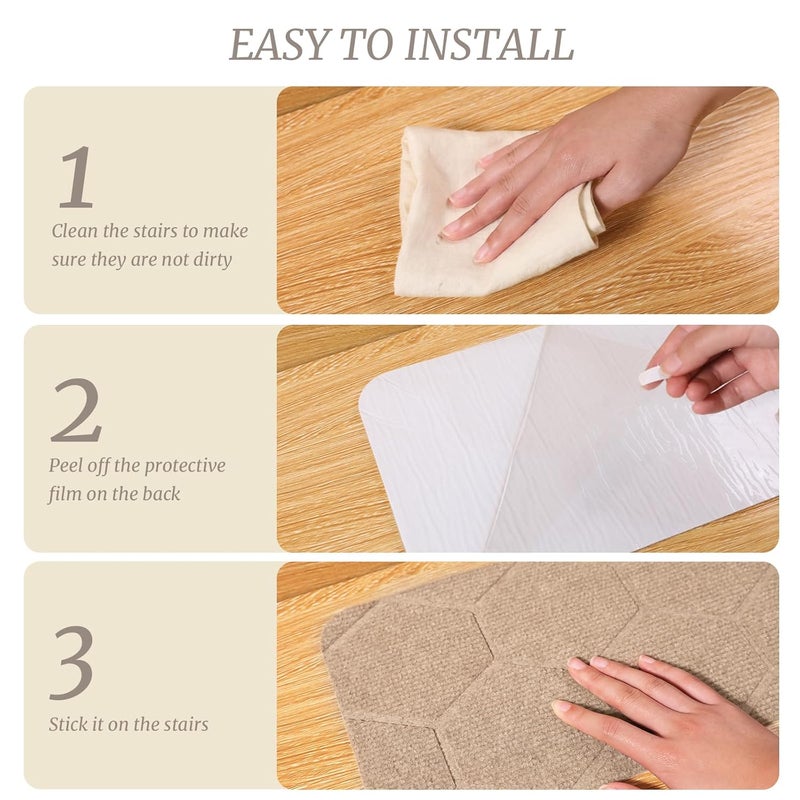 EASY TO INSTALL

1

Clean the stairs to make sure they are not dirty

2

Peel off the protective film on the back

3

Stick it on the stairs